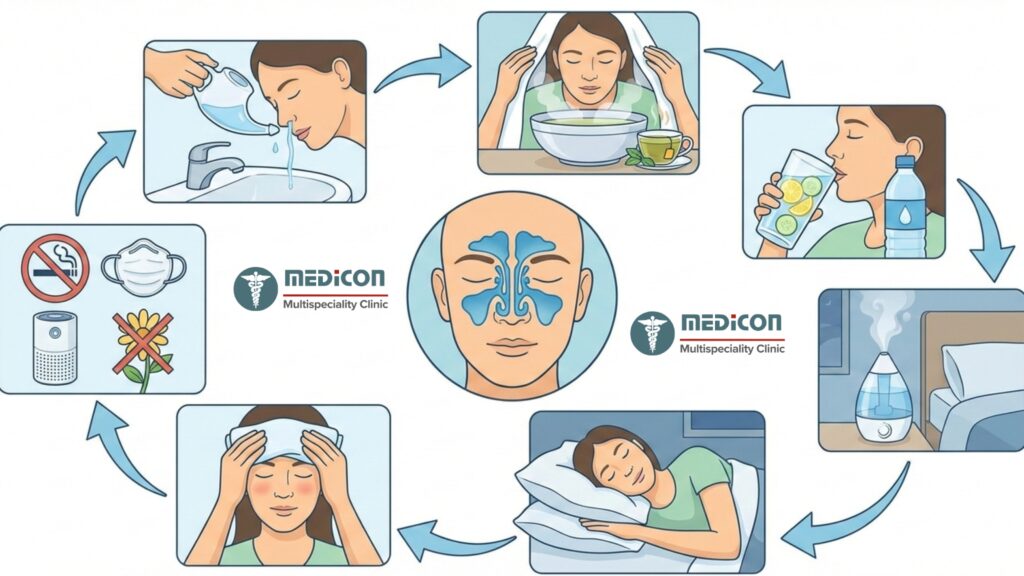 MEDICON
Multispeciality Clinic

MEDICON
Multispeciality Clinic